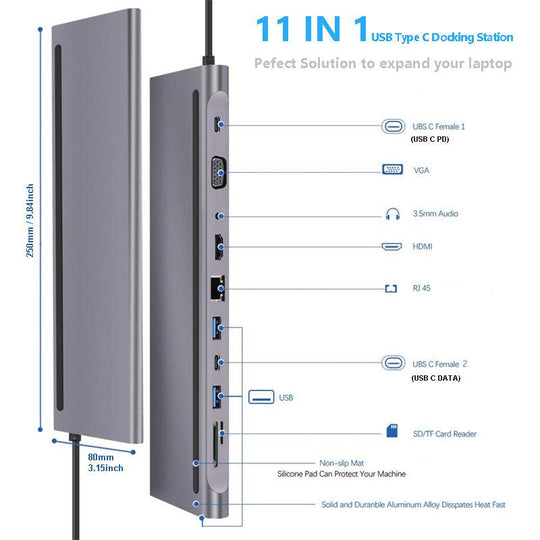 11 IN 1 USB Type C Docking Station

Pefect Solution to expand your laptop

250mm / 9.84inch

80mm
3.15inch

UBS C Female 1
(USB C PD)

VGA

3.5mm Audio

HDMI

RJ 45

UBS C Female 2
(USB C DATA)

USB

SD/TF Card Reader

Non-silp Mat
Silicone Pad Can Protect Your Machine

Solid and Duranble Aluminum Alloy Disspates Heat Fast